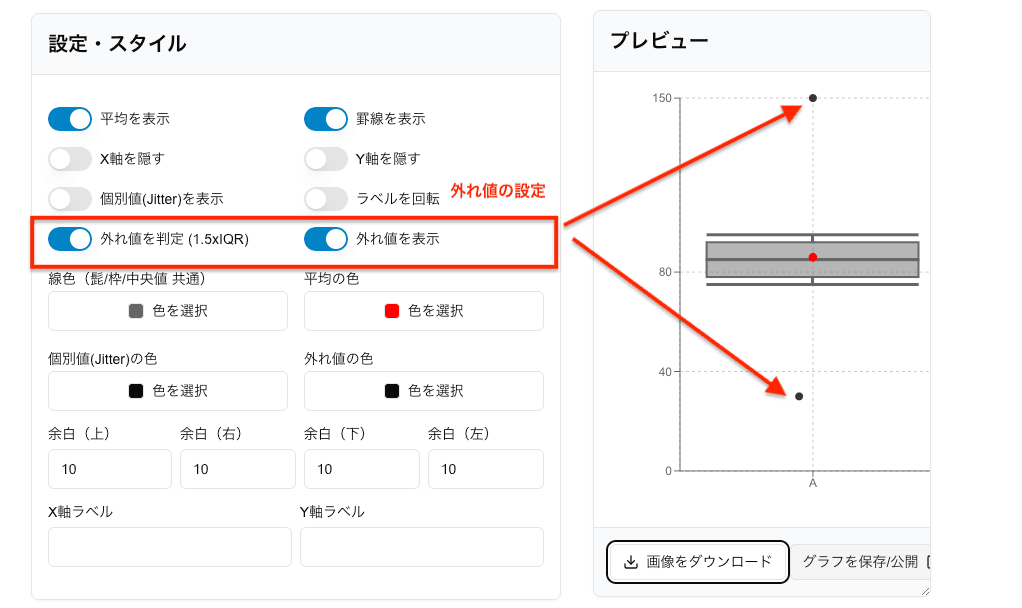 設定・スタイル

平均を表示
罫線を表示
X軸を隠す
Y軸を隠す
個別値(Jitter)を表示
ラベルを回転
外れ値の設定
外れ値を判定 (1.5xIQR)
外れ値を表示

線色（髭/枠/中央値 共通）
色を選択
平均の色
色を選択

個別値(Jitter)の色
色を選択
外れ値の色
色を選択

余白（上）
10
余白（右）
10
余白（下）
10
余白（左）
10

X軸ラベル
Y軸ラベル

プレビュー

150
80
40
0
A

画像をダウンロード
グラフを保存/公開